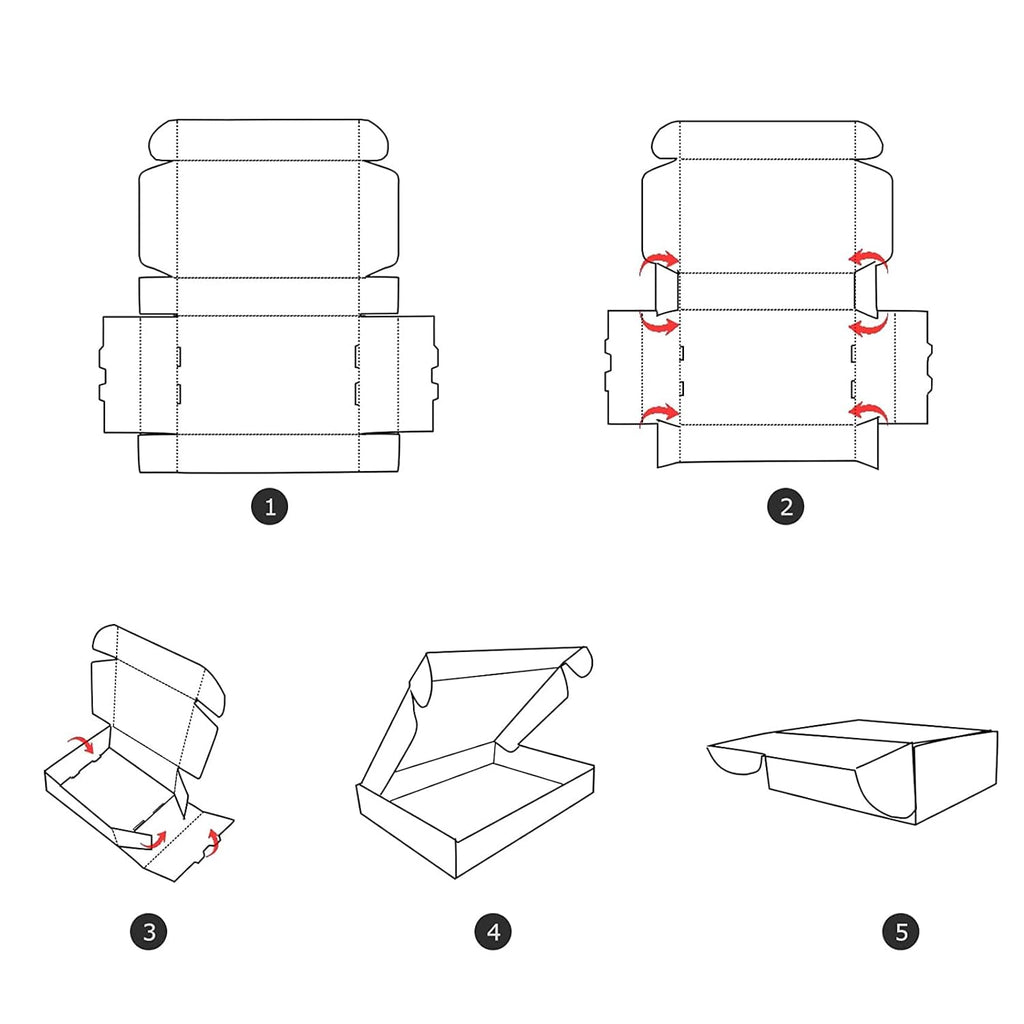 1

2

3

4

5