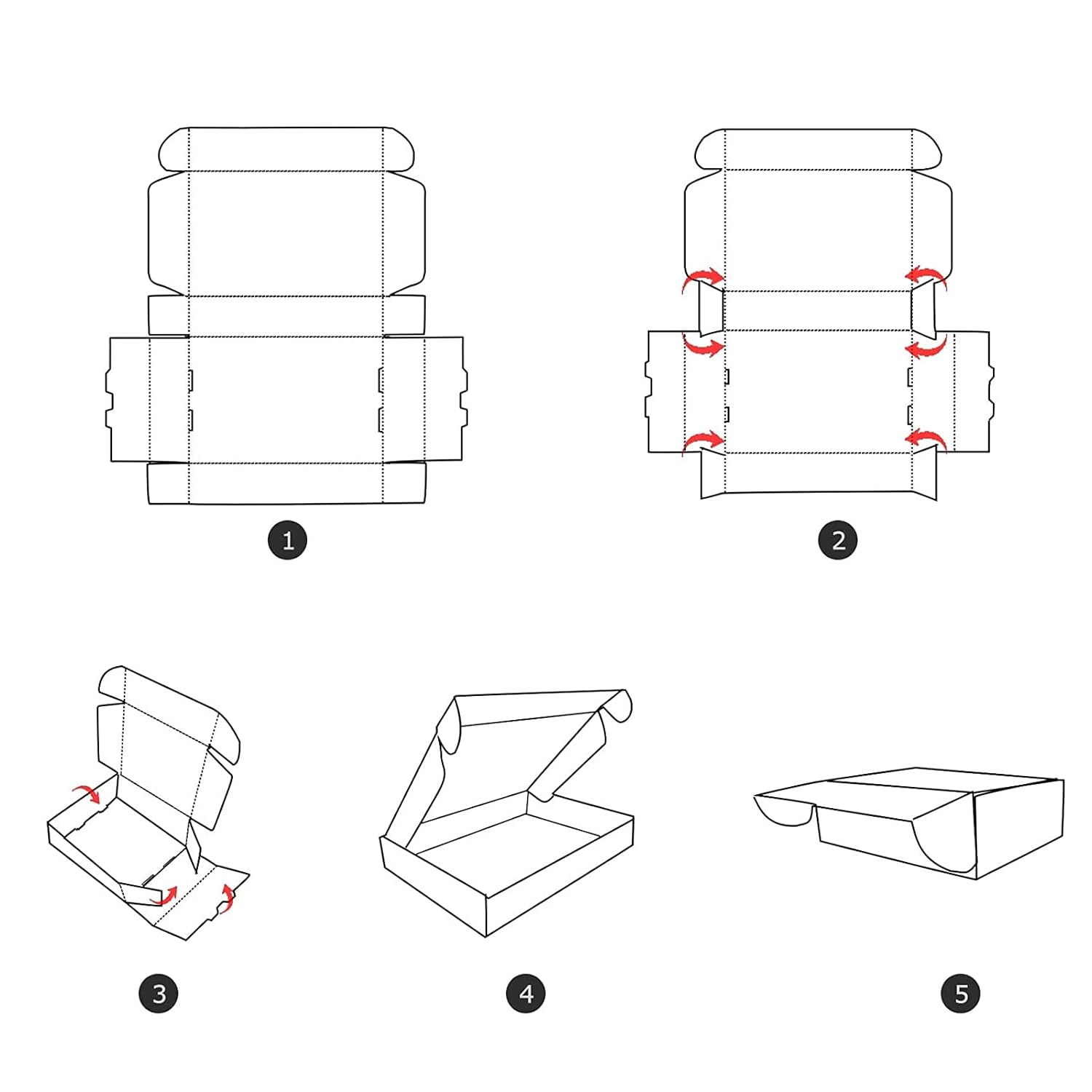 1

2

3

4

5