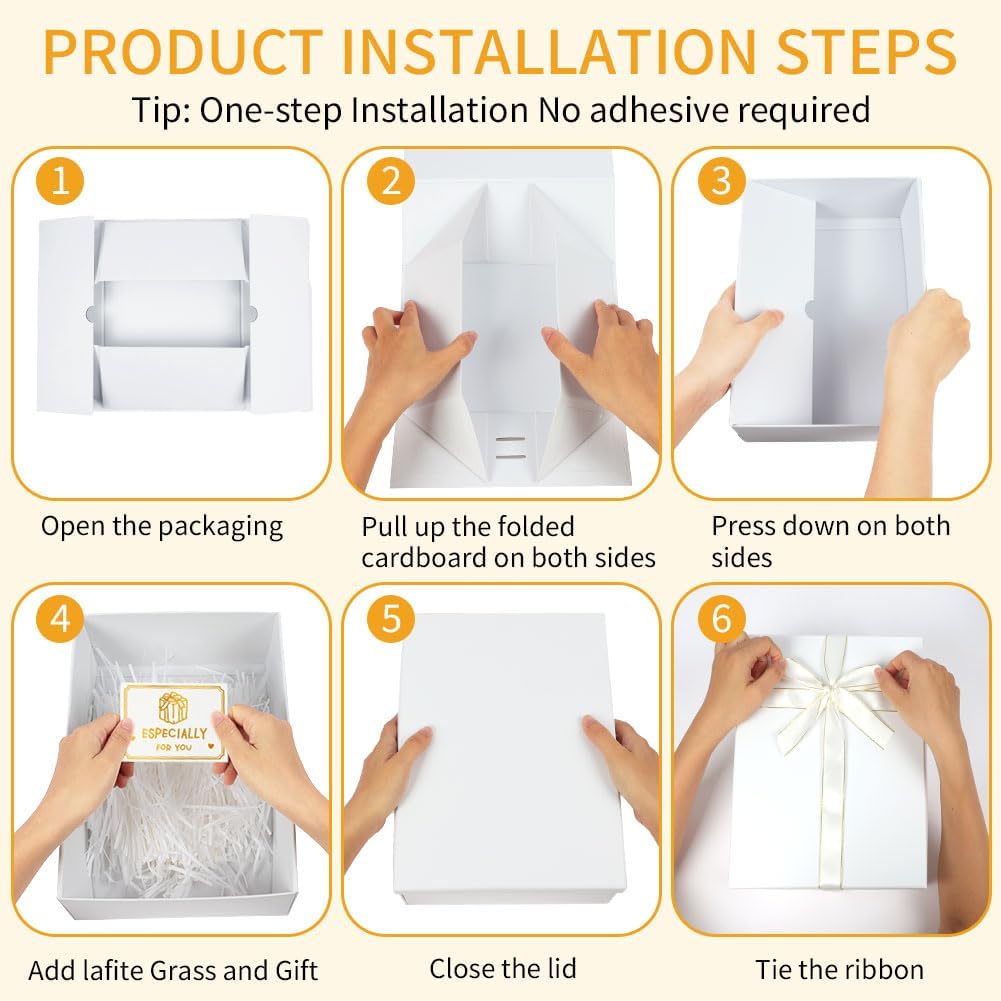 PRODUCT INSTALLATION STEPS

Tip: One-step Installation No adhesive required

1

Open the packaging

2

Pull up the folded cardboard on both sides

3

Press down on both sides

4

ESPECIALLY FOR YOU

Add lafite Grass and Gift

5

Close the lid

6

Tie the ribbon