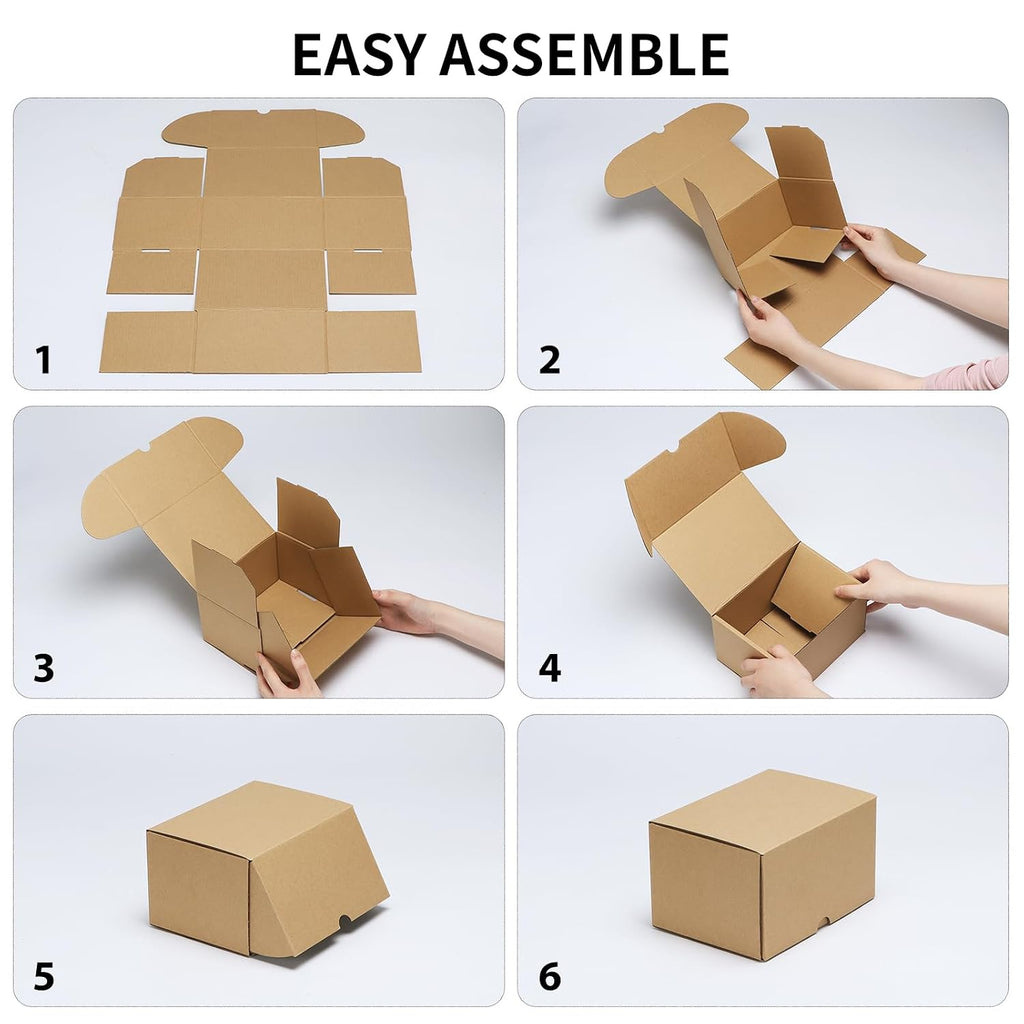 EASY ASSEMBLE

1

2

3

4

5

6